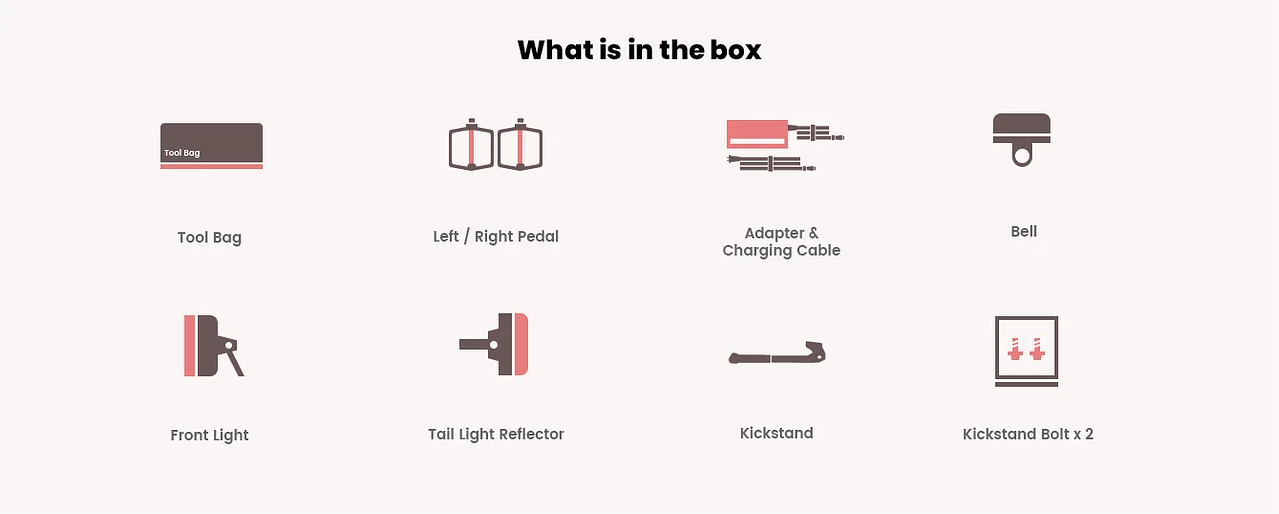 What is in the box

Tool Bag

Tool Bag

Left / Right Pedal

Adapter & Charging Cable

Bell

Front Light

Tail Light Reflector

Kickstand

Kickstand Bolt x 2